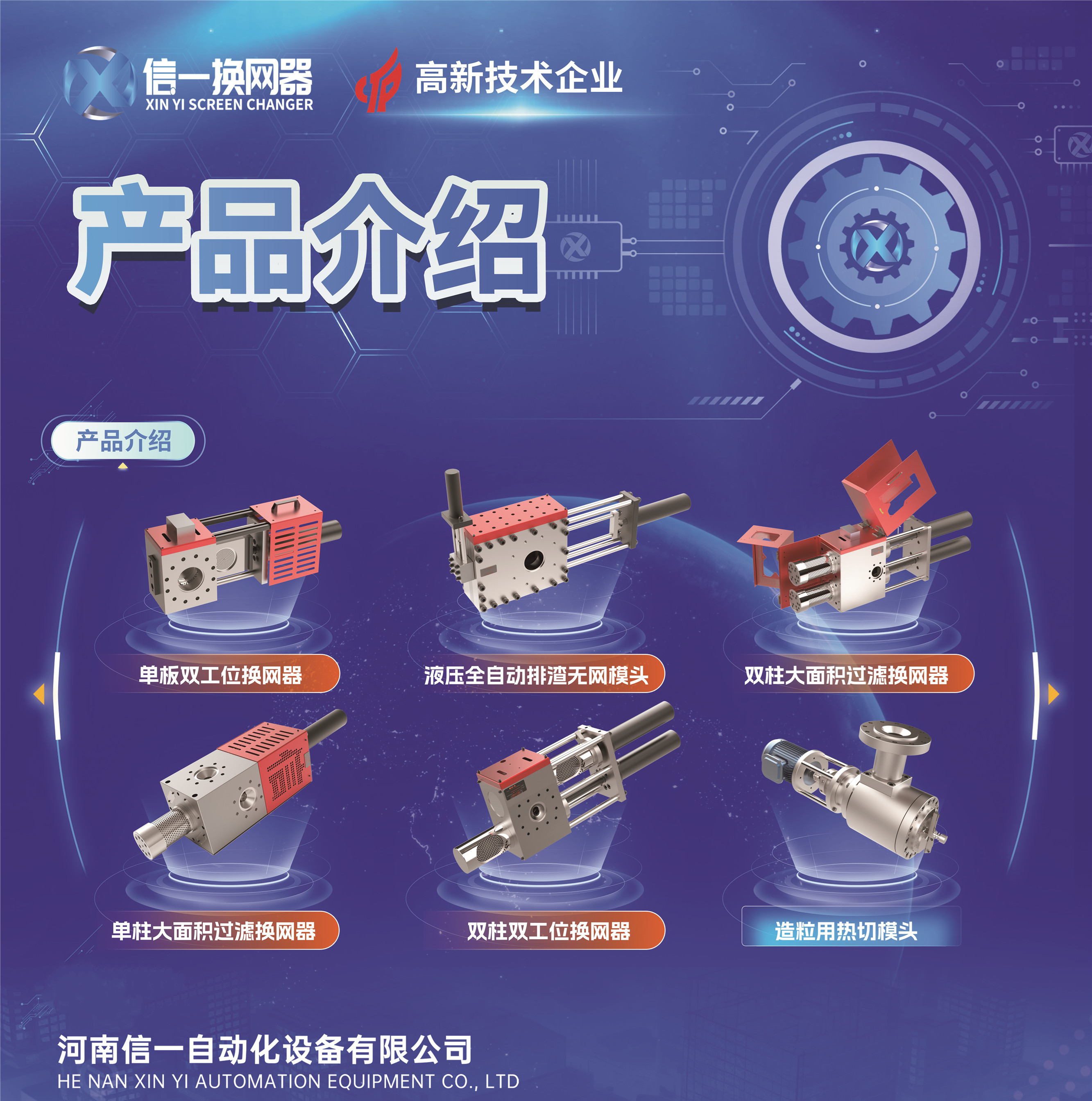 信一换网器
XIN YI SCREEN CHANGER

高新技术企业

产品介绍

产品介绍

单板双工位换网器

液压全自动排渣无网模头

双柱大面积过滤换网器

单柱大面积过滤换网器

双柱双工位换网器

造粒用热切模头

河南信一自动化设备有限公司
HE NAN XIN YI AUTOMATION EQUIPMENT CO., LTD